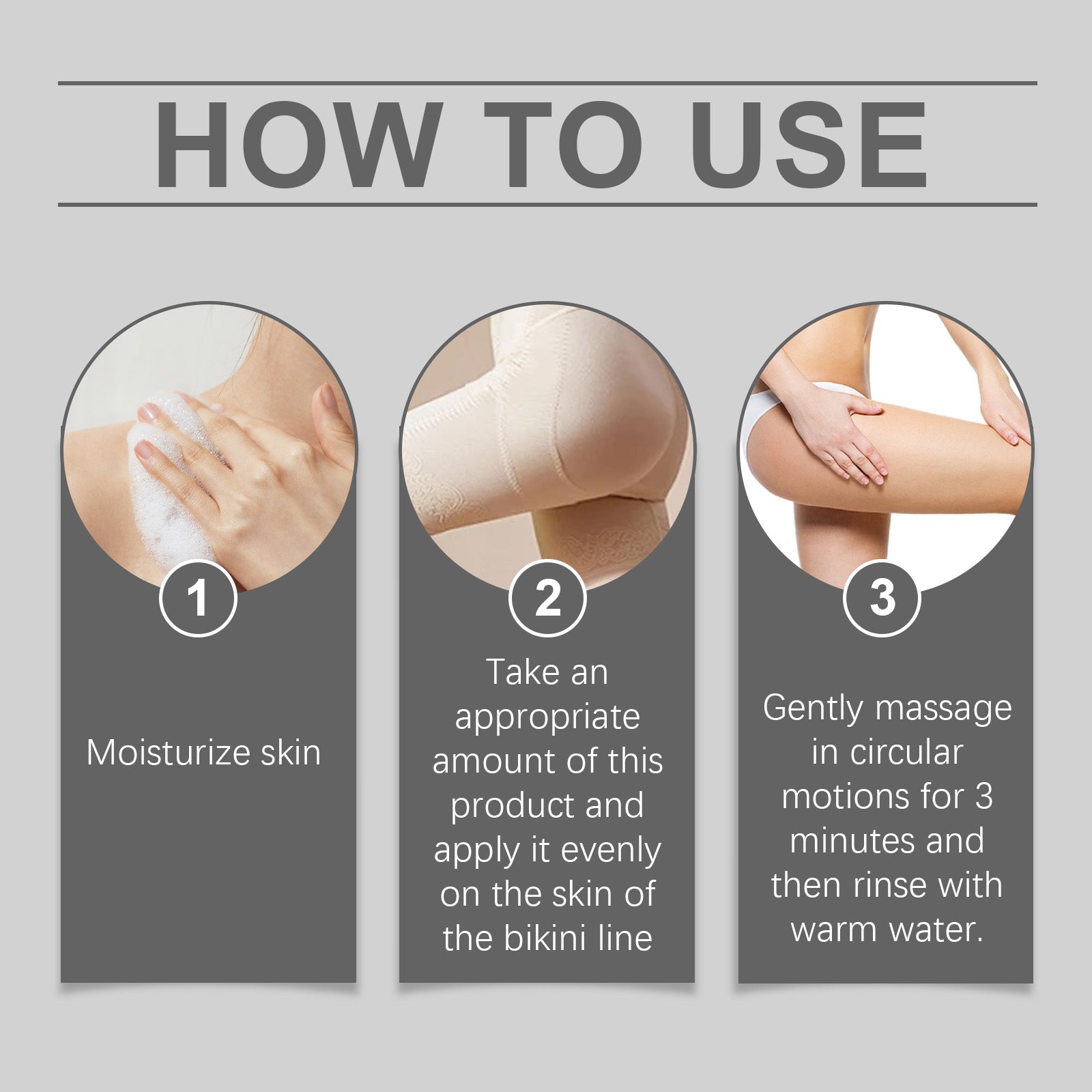 HOW TO USE

1

Moisturize skin

2

Take an appropriate amount of this product and apply it evenly on the skin of the bikini line

3

Gently massage in circular motions for 3 minutes and then rinse with warm water.